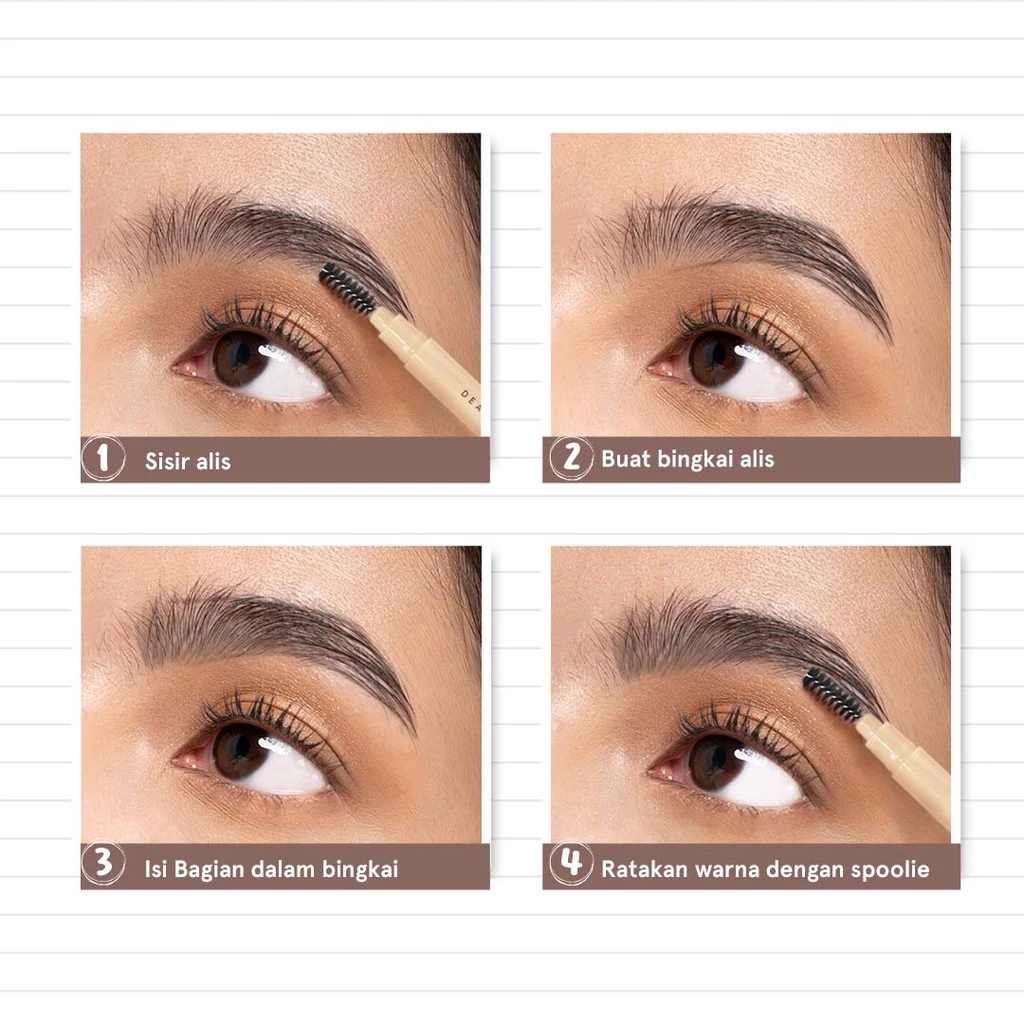 DEA

1 Sisir alis

2 Buat bingkai alis

3 Isi Bagian dalam bingkai

4 Ratakan warna dengan spoolie